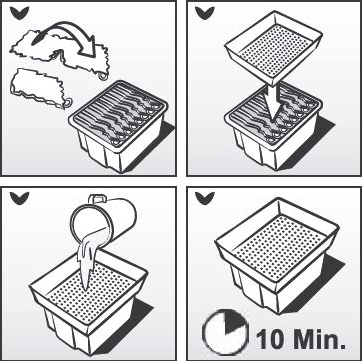 10 Min.